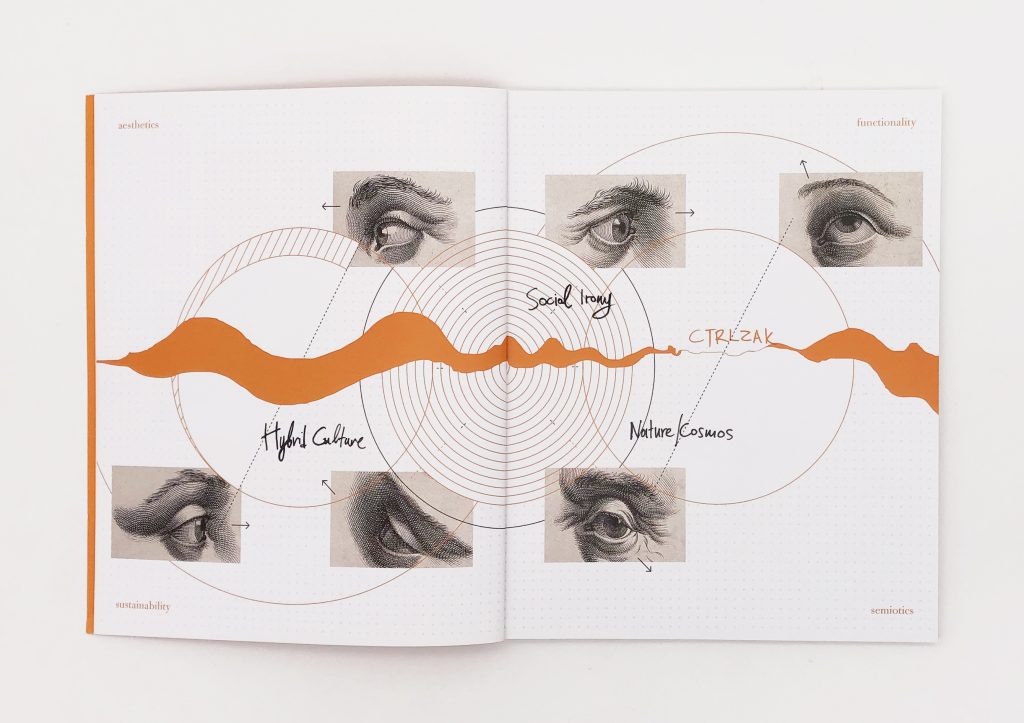 aesthetics

functionality

Social Irony

CTRLZAK

Hybrid Culture

Nature/Cosmos

sustainability

semiotics